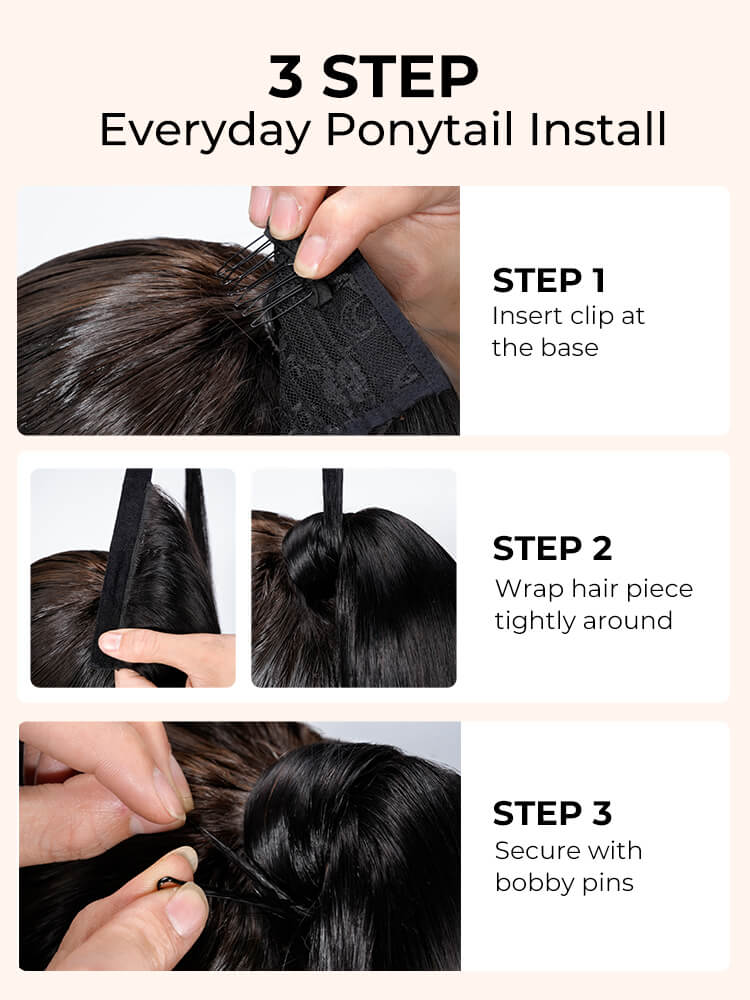 3 STEP
Everyday Ponytail Install

STEP 1
Insert clip at the base

STEP 2
Wrap hair piece tightly around

STEP 3
Secure with bobby pins