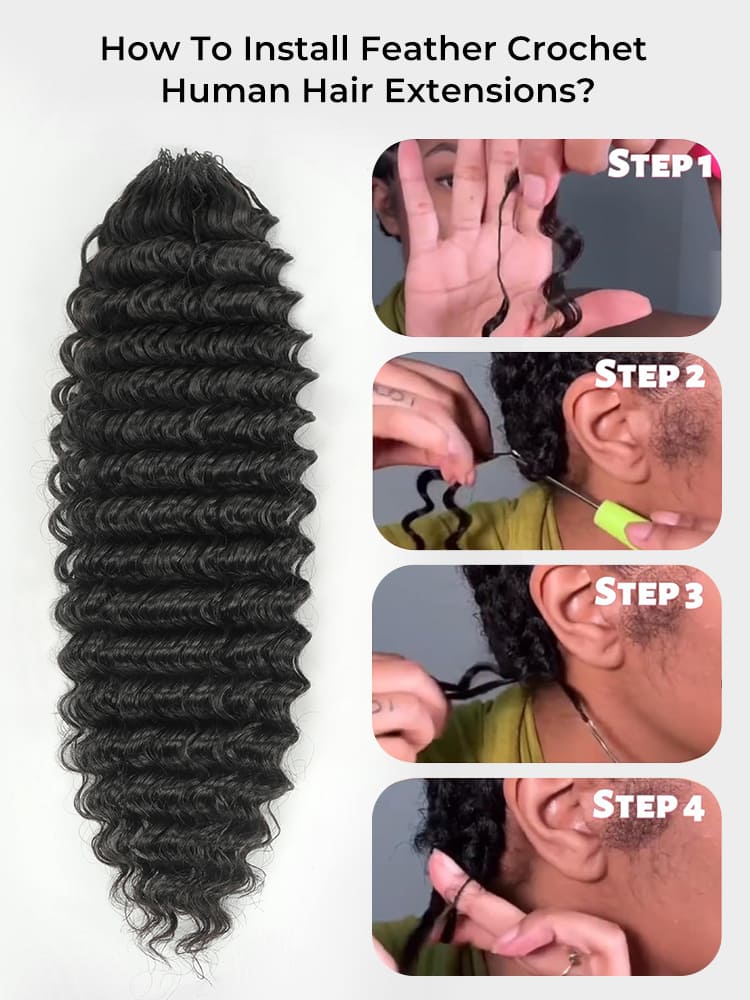 How To Install Feather Crochet Human Hair Extensions?

STEP 1

STEP 2

STEP 3

STEP 4